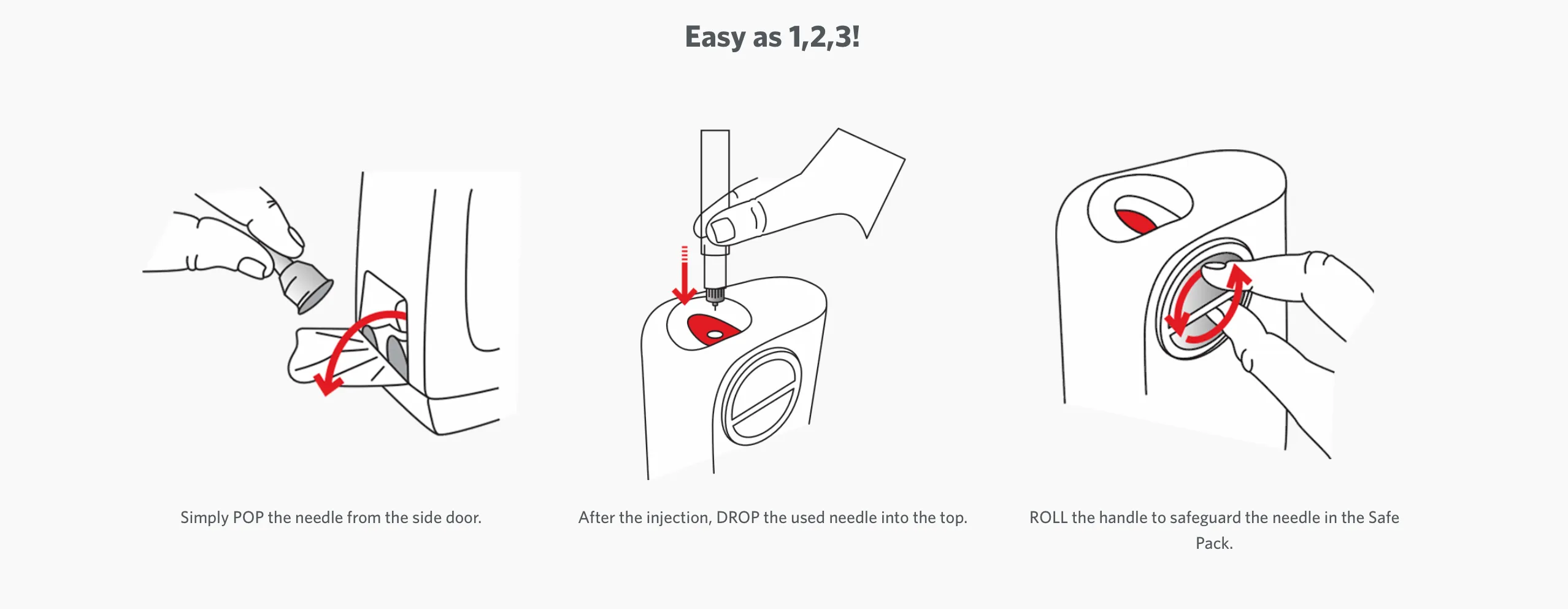 Easy as 1,2,3!

Simply POP the needle from the side door.

After the injection, DROP the used needle into the top.

ROLL the handle to safeguard the needle in the Safe Pack.